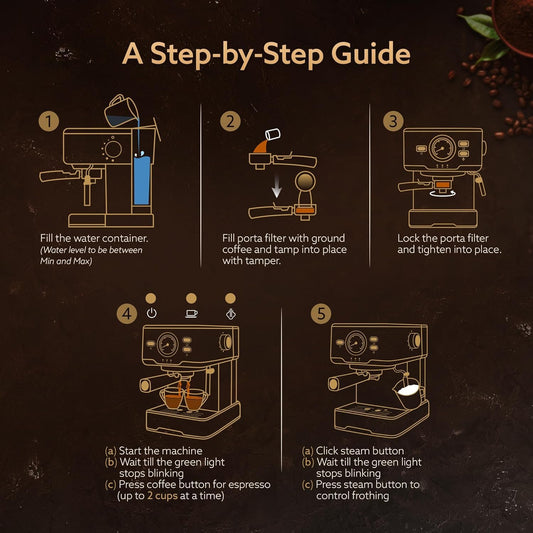 A Step-by-Step Guide

1

Fill the water container.
(Water level to be between Min and Max)

2

Fill porta filter with ground coffee and tamp into place with tamper.

3

Lock the porta filter and tighten into place.

4

(a) Start the machine
(b) Wait till the green light stops blinking
(c) Press coffee button for espresso (up to 2 cups at a time)

5

(a) Click steam button
(b) Wait till the green light stops blinking
(c) Press steam button to control frothing