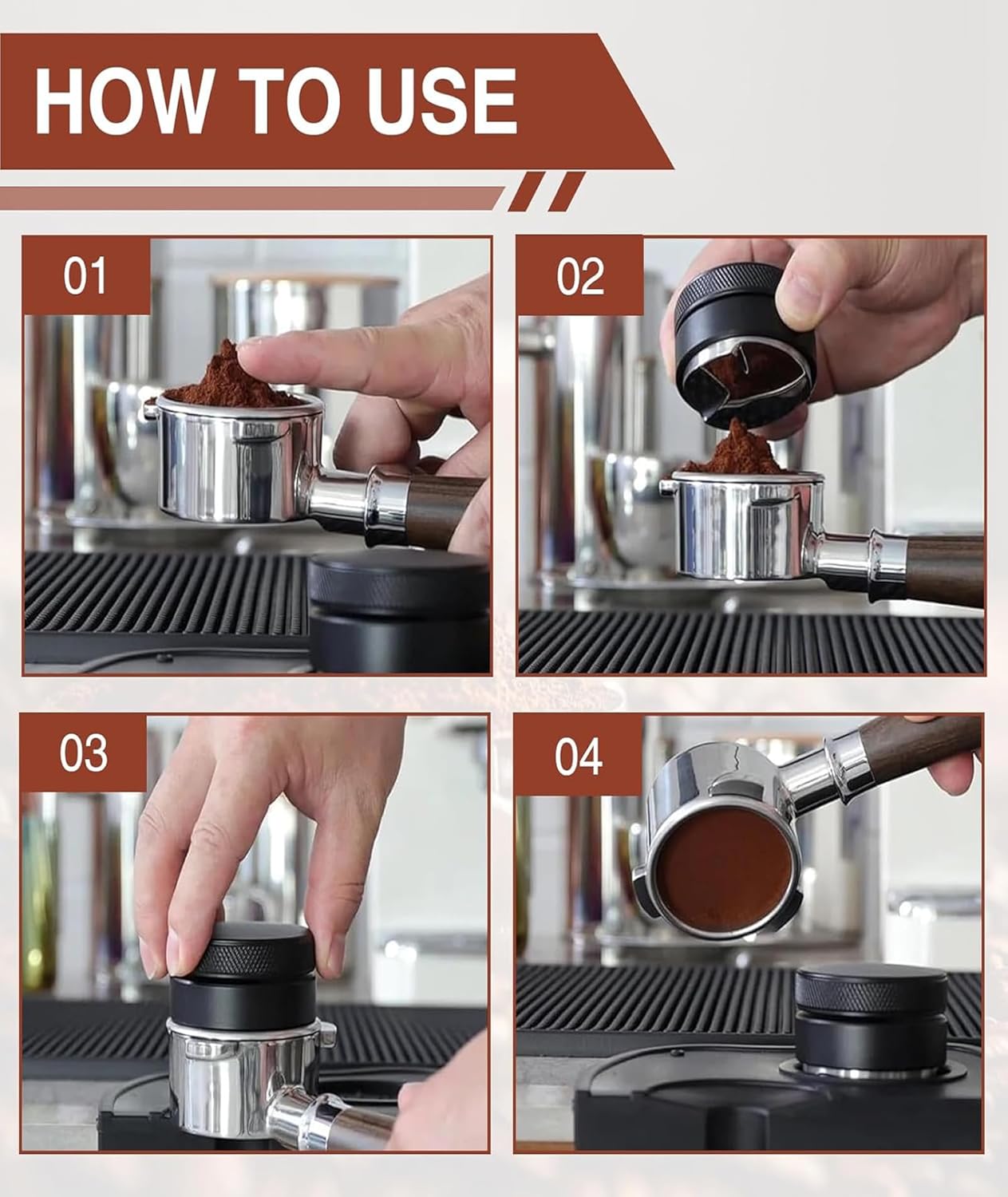 HOW TO USE

01

02

03

04