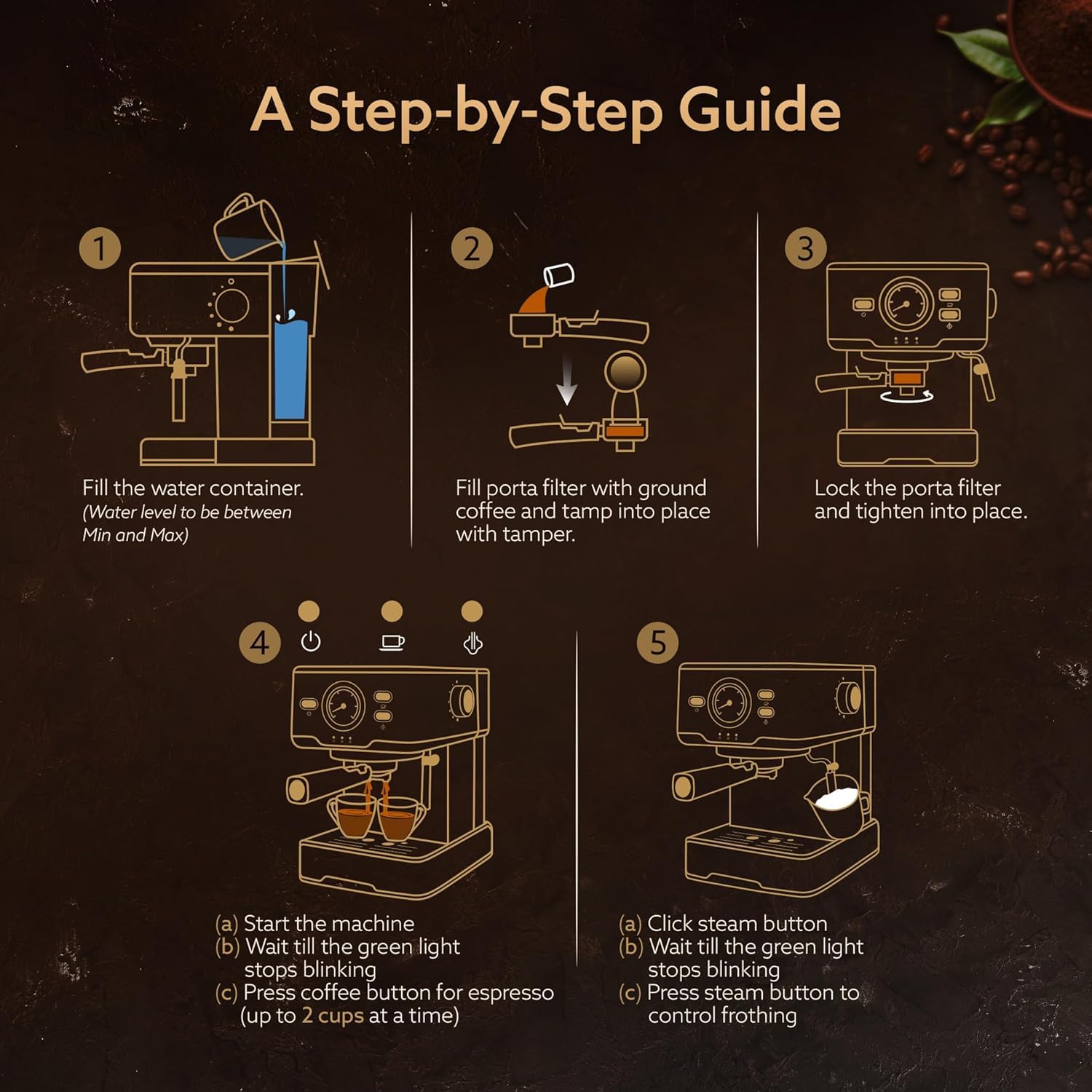 A Step-by-Step Guide

1

Fill the water container.
(Water level to be between Min and Max)

2

Fill porta filter with ground coffee and tamp into place with tamper.

3

Lock the porta filter and tighten into place.

4

(a) Start the machine
(b) Wait till the green light stops blinking
(c) Press coffee button for espresso (up to 2 cups at a time)

5

(a) Click steam button
(b) Wait till the green light stops blinking
(c) Press steam button to control frothing